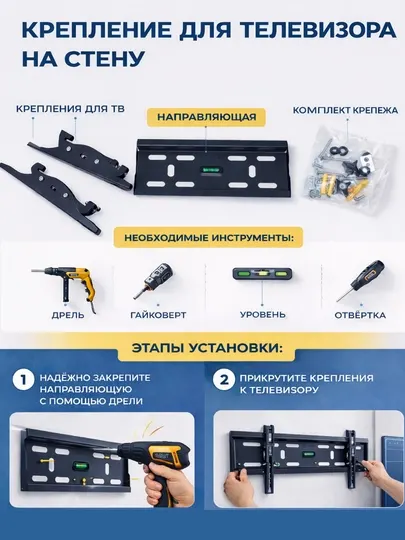 КРЕПЛЕНИЕ ДЛЯ ТЕЛЕВИЗОРА НА СТЕНУ

КРЕПЛЕНИЯ ДЛЯ ТВ

НАПРАВЛЯЮЩАЯ

КОМПЛЕКТ КРЕПЕЖА

НЕОБХОДИМЫЕ ИНСТРУМЕНТЫ:

ДРЕЛЬ

ГАЙКОВЕРТ

УРОВЕНЬ

ОТВЁРТКА

ЭТАПЫ УСТАНОВКИ:

1 НАДЁЖНО ЗАКРЕПИТЕ НАПРАВЛЯЮЩУЮ С ПОМОЩЬЮ ДРЕЛИ

2 ПРИКРУТИТЕ КРЕПЛЕНИЯ К ТЕЛЕВИЗОРУ