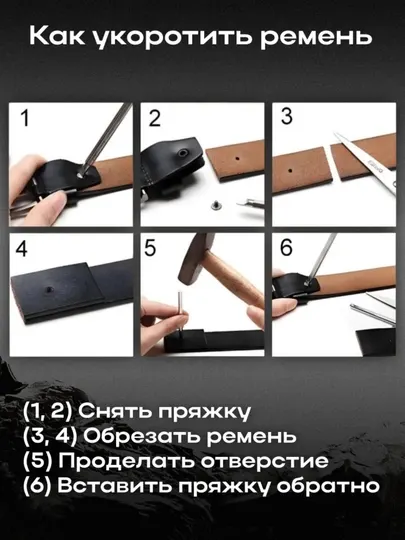 Как укоротить ремень

1

2

3

4

5

6

(1, 2) Снять пряжку
(3, 4) Обрезать ремень
(5) Проделать отверстие
(6) Вставить пряжку обратно