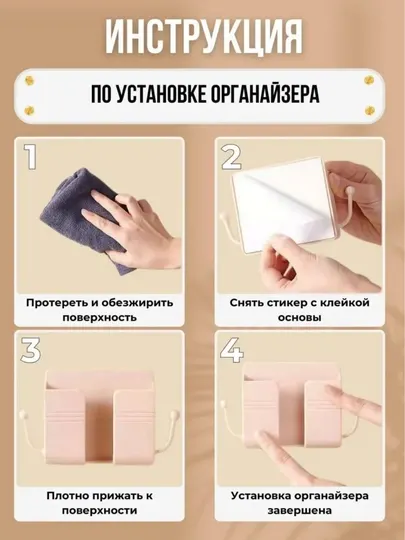 ИНСТРУКЦИЯ

ПО УСТАНОВКЕ ОРГАНАЙЗЕРА

1

Протереть и обезжирить поверхность

2

Снять стикер с клейкой основы

3

Плотно прижать к поверхности

4

Установка органайзера завершена