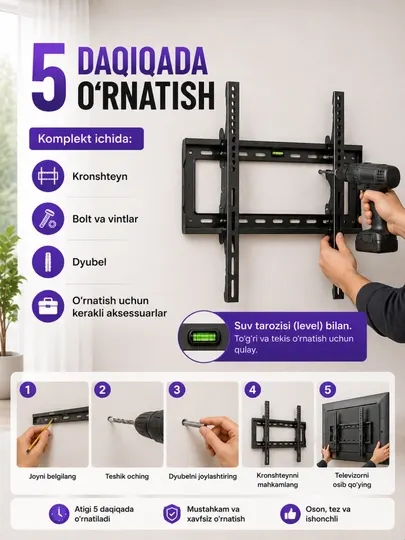 5 DAQIQADA O‘RNATISH

Komplekt ichida:

Kronshteyn

Bolt va vintlar

Dyubel

O‘rnatish uchun kerakli aksessuarlar

Suv tarozisi (level) bilan.
To‘g‘ri va tekis o‘rnatish uchun qulay.

1
Joyni belgilang

2
Teshik oching

3
Dyubelni joylashtiring

4
Kronshteynni mahkamlang

5
Televizorni osib qo‘ying

Atigi 5 daqiqada o‘rnatiladi

Mustahkam va xavfsiz o‘rnatish

Oson, tez va ishonchli