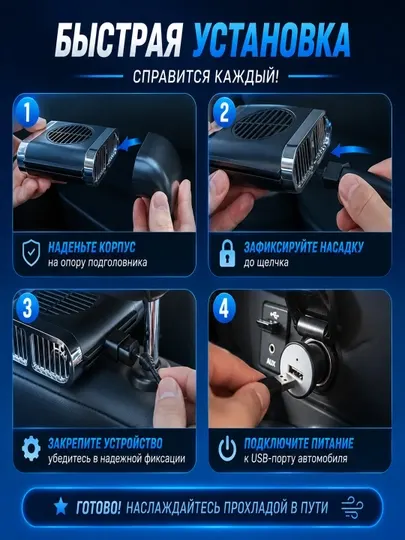 БЫСТРАЯ УСТАНОВКА

СПРАВИТСЯ КАЖДЫЙ!

1

НАДЕНЬТЕ КОРПУС
на опору подголовника

2

ЗАФИКСИРУЙТЕ НАСАДКУ
до щелчка

3

ЗАКРЕПИТЕ УСТРОЙСТВО
убедитесь в надежной фиксации

4

AUX

ПОДКЛЮЧИТЕ ПИТАНИЕ
к USB-порту автомобиля

ГОТОВО! НАСЛАЖДАЙТЕСЬ ПРОХЛАДОЙ В ПУТИ