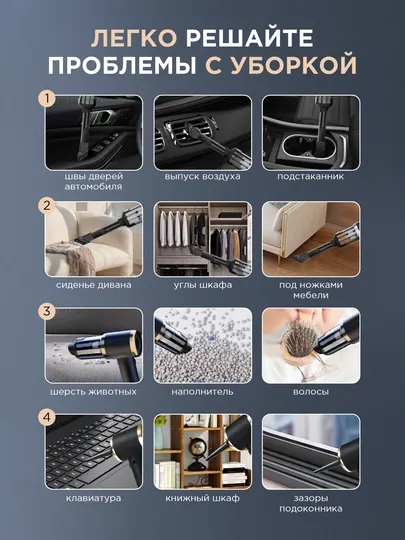 ЛЕГКО РЕШАЙТЕ ПРОБЛЕМЫ С УБОРКОЙ

1

швы дверей автомобиля

выпуск воздуха

подстаканник

2

сиденье дивана

углы шкафа

под ножками мебели

3

шерсть животных

наполнитель

волосы

4

клавиатура

книжный шкаф

зазоры подоконника