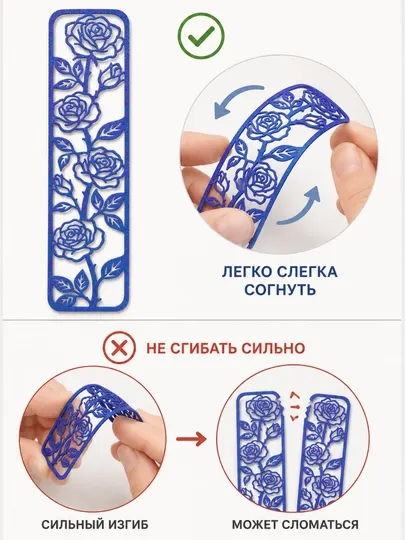 ЛЕГКО СЛЕГКА СОГНУТЬ

НЕ СГИБАТЬ СИЛЬНО

СИЛЬНЫЙ ИЗГИБ

МОЖЕТ СЛОМАТЬСЯ