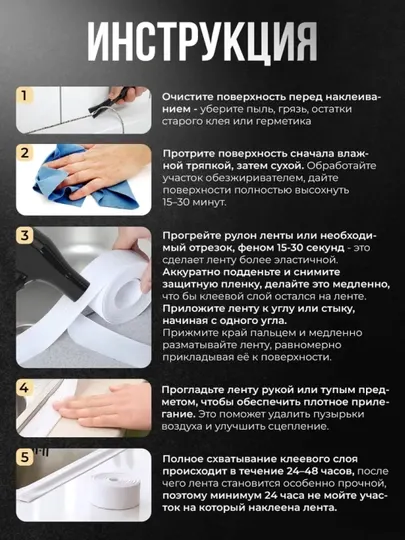 ИНСТРУКЦИЯ

1

Очистите поверхность перед наклеиванием - уберите пыль, грязь, остатки старого клея или герметика

2

Протрите поверхность сначала влажной тряпкой, затем сухой. Обработайте участок обезжиривателем, дайте поверхности полностью высохнуть 15–30 минут.

3

Прогрейте рулон ленты или необходимый отрезок, феном 15-30 секунд - это сделает ленту более эластичной. Аккуратно подденьте и снимите защитную пленку, делайте это медленно, что бы клеевой слой остался на ленте. Приложите ленту к углу или стыку, начиная с одного угла. Прижмите край пальцем и медленно разматывайте ленту, равномерно прикладывая её к поверхности.

4

Прогладьте ленту рукой или тупым предметом, чтобы обеспечить плотное прилегание. Это поможет удалить пузырьки воздуха и улучшить сцепление.

5

Полное схватывание клеевого слоя происходит в течение 24–48 часов, после чего лента становится особенно прочной, поэтому минимум 24 часа не мойте участок на который наклеена лента.