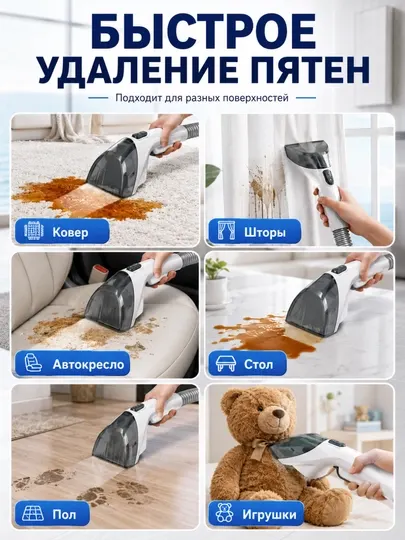 БЫСТРОЕ УДАЛЕНИЕ ПЯТЕН

Подходит для разных поверхностей

Ковер

Шторы

Автокресло

Стол

Пол

Игрушки