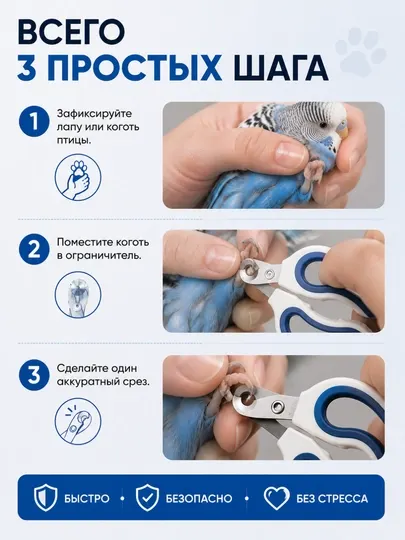 ВСЕГО
3 ПРОСТЫХ ШАГА

1 Зафиксируйте лапу или коготь птицы.

2 Поместите коготь в ограничитель.

3 Сделайте один аккуратный срез.

БЫСТРО • БЕЗОПАСНО • БЕЗ СТРЕССА