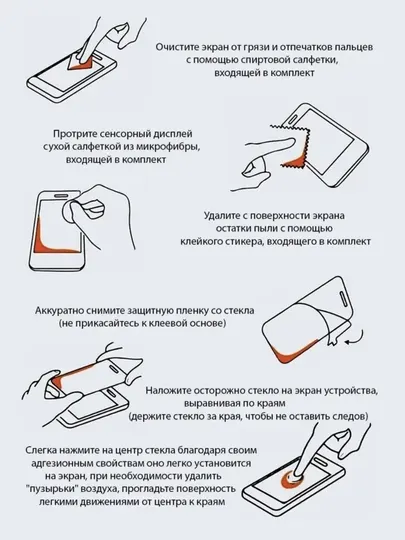 Очистите экран от грязи и отпечатков пальцев с помощью спиртовой салфетки, входящей в комплект

Протрите сенсорный дисплей сухой салфеткой из микрофибры, входящей в комплект

Удалите с поверхности экрана остатки пыли с помощью клейкого стикера, входящего в комплект

Аккуратно снимите защитную пленку со стекла (не прикасайтесь к клеевой основе)

Наложите осторожно стекло на экран устройства, выравнивая по краям (держите стекло за края, чтобы не оставить следов)

Слегка нажмите на центр стекла благодаря своим адгезионным свойствам оно легко установится на экран, при необходимости удалить "пузырьки" воздуха, прогладьте поверхность легкими движениями от центра к краям